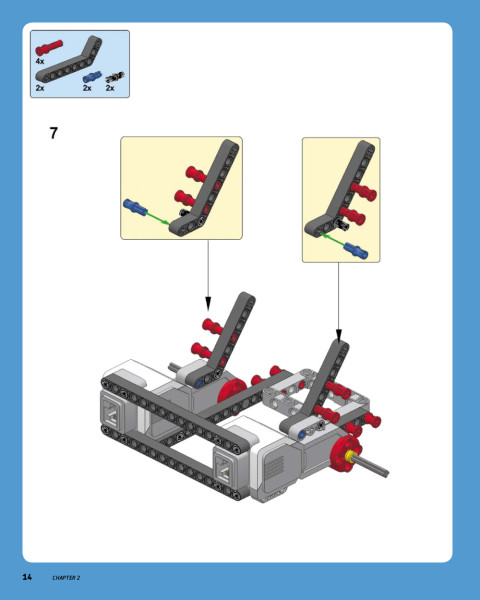 4x
2x
2x
2x

7

14 CHAPTER 2