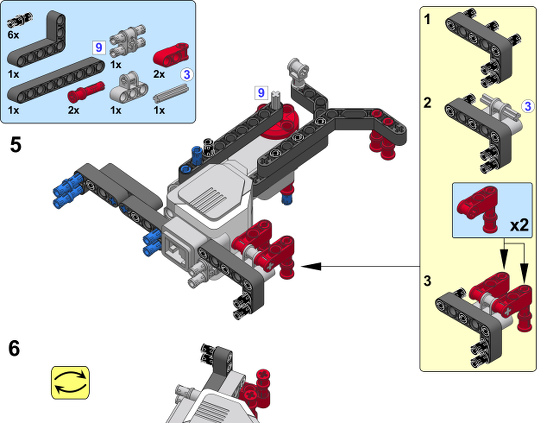 6x
1x
9
1x
2x
3
1x
2x
1x
1x
5
9
1
2
3
x2
3
6