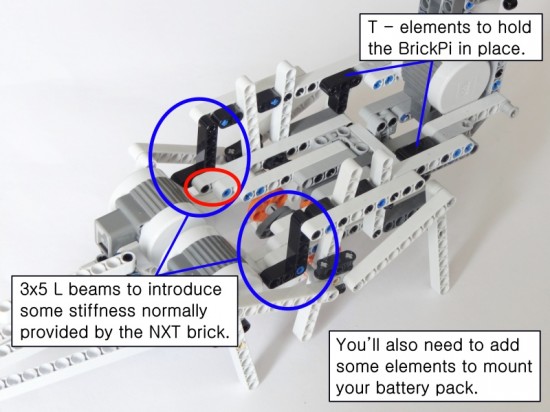 T – elements to hold the BrickPi in place.

3x5 L beams to introduce some stiffness normally provided by the NXT brick.

You'll also need to add some elements to mount your battery pack.